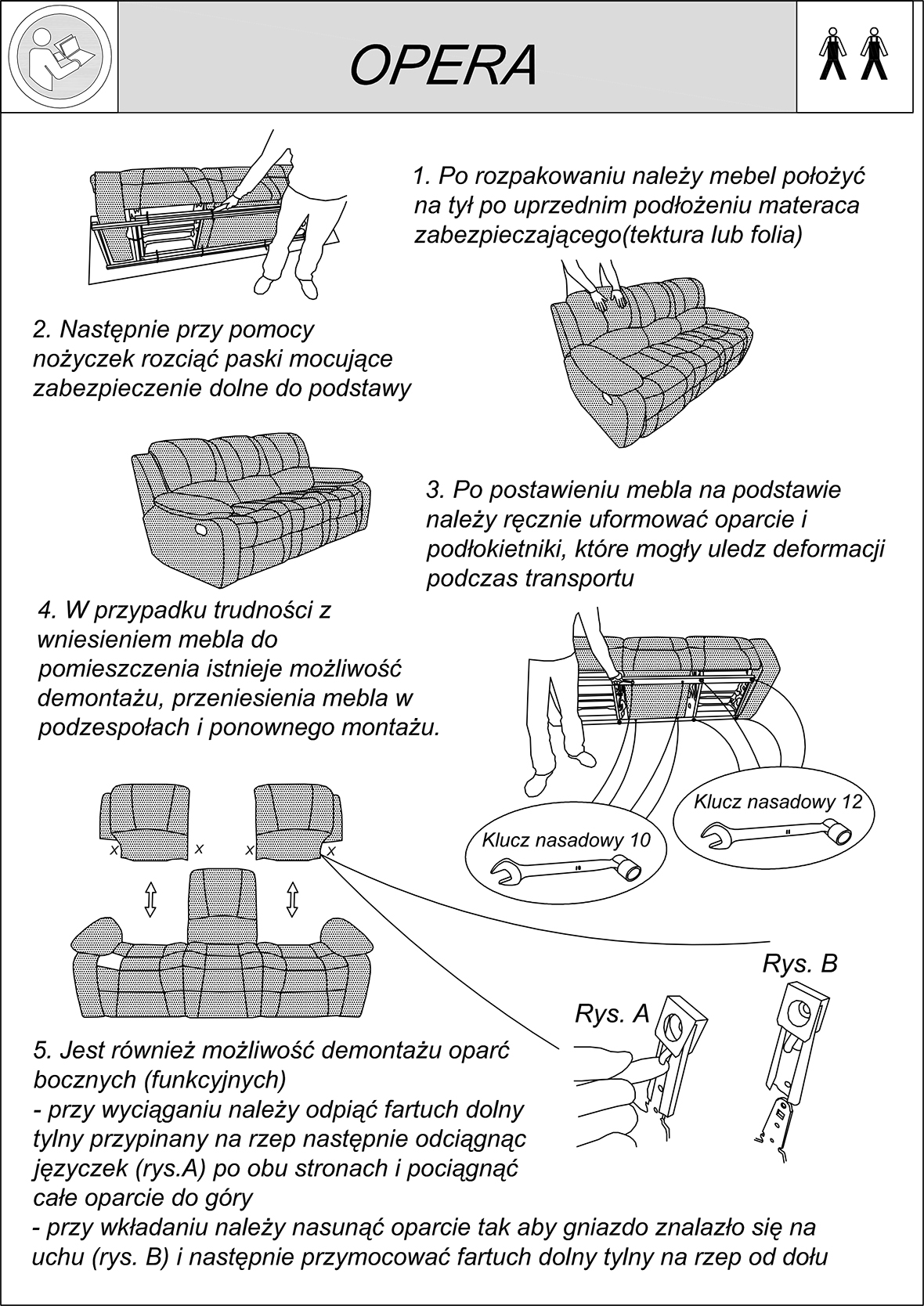 OPERA

1. Po rozpakowaniu należy mebel położyć na tył po uprzednim podłożeniu materaca zabezpieczającego(tektura lub folia)

2. Następnie przy pomocy nożyczek rozciąć paski mocujące zabezpieczenie dolne do podstawy

3. Po postawieniu mebla na podstawie należy ręcznie uformować oparcie i podłokietniki, które mogły uledz deformacji podczas transportu

4. W przypadku trudności z wniesieniem mebla do pomieszczenia istnieje możliwość demontażu, przeniesienia mebla w podzespołach i ponownego montażu.

Klucz nasadowy 12

Klucz nasadowy 10

x x x x

Rys. B

Rys. A

5. Jest również możliwość demontażu oparć bocznych (funkcyjnych)
- przy wyciąganiu należy odpiąć fartuch dolny tylny przypinany na rzep następnie odciągnąc języczek (rys.A) po obu stronach i pociągnąć całe oparcie do góry
- przy wkładaniu należy nasunąć oparcie tak aby gniazdo znalazło się na uchu (rys. B) i następnie przymocować fartuch dolny tylny na rzep od dołu